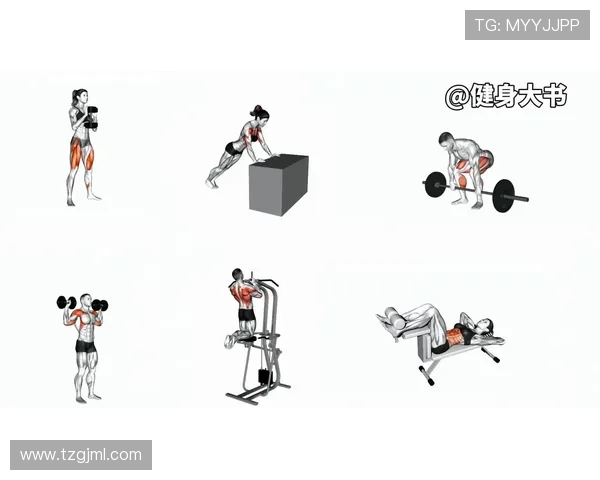 TG: MYYJJPP

@健身大书

www.tzgjml.com